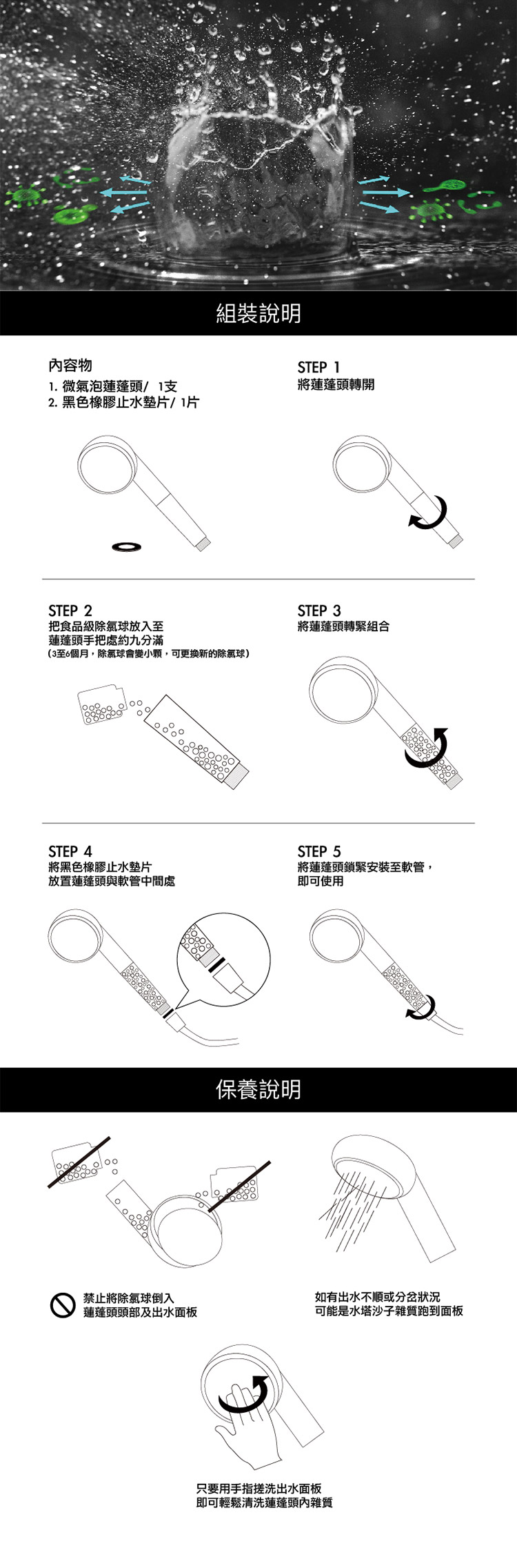 組裝說明

內容物
1. 微氣泡蓮蓬頭/ 1支
2. 黑色橡膠止水墊片/ 1片

STEP 1
將蓮蓬頭轉開

STEP 2
把食品級除氯球放入至蓮蓬頭手把處約九分滿
(3至6個月，除氯球會變小顆，可更換新的除氯球)

STEP 3
將蓮蓬頭轉緊組合

STEP 4
將黑色橡膠止水墊片放置蓮蓬頭與軟管中間處

STEP 5
將蓮蓬頭鎖緊安裝至軟管，即可使用

保養說明

禁止將除氯球倒入蓮蓬頭頭部及出水面板

如有出水不順或分岔狀況可能是水塔沙子雜質跑到面板

只要用手指搓洗出水面板即可輕鬆清洗蓮蓬頭內雜質