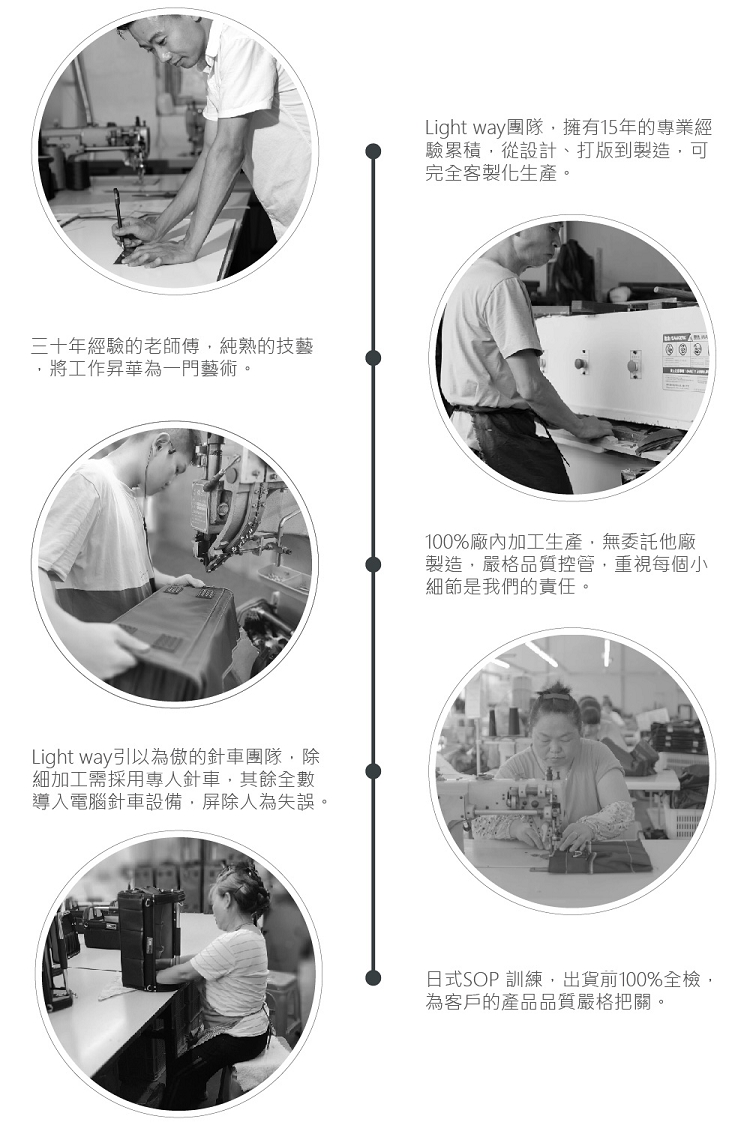 Light way團隊，擁有15年的專業經驗累積，從設計、打版到製造，可完全客製化生產。

三十年經驗的老師傅，純熟的技藝，將工作昇華為一門藝術。

100%廠內加工生產，無委託他廠製造，嚴格品質控管，重視每個小細節是我們的責任。

Light way引以為傲的針車團隊，除細加工需採用專人針車，其餘全數導入電腦針車設備，屏除人為失誤。

日式SOP 訓練，出貨前100%全檢，為客戶的產品品質嚴格把關。