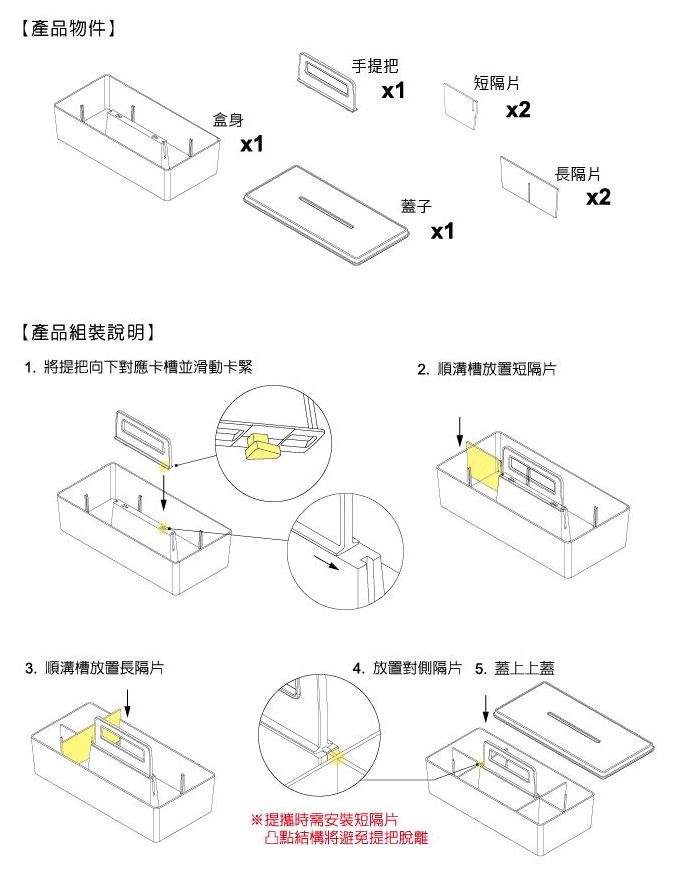 【產品物件】

手提把
x1

短隔片
x2

盒身
x1

長隔片
x2

蓋子
x1

【產品組裝說明】

1. 將提把向下對應卡槽並滑動卡緊

2. 順溝槽放置短隔片

3. 順溝槽放置長隔片

4. 放置對側隔片

5. 蓋上上蓋

※提攜時需安裝短隔片
凸點結構將避免提把脫離